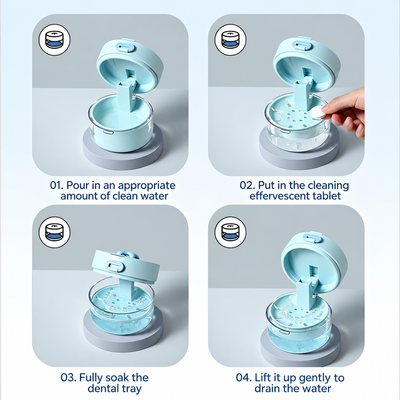 01. Pour in an appropriate amount of clean water

02. Put in the cleaning effervescent tablet

03. Fully soak the dental tray

04. Lift it up gently to drain the water